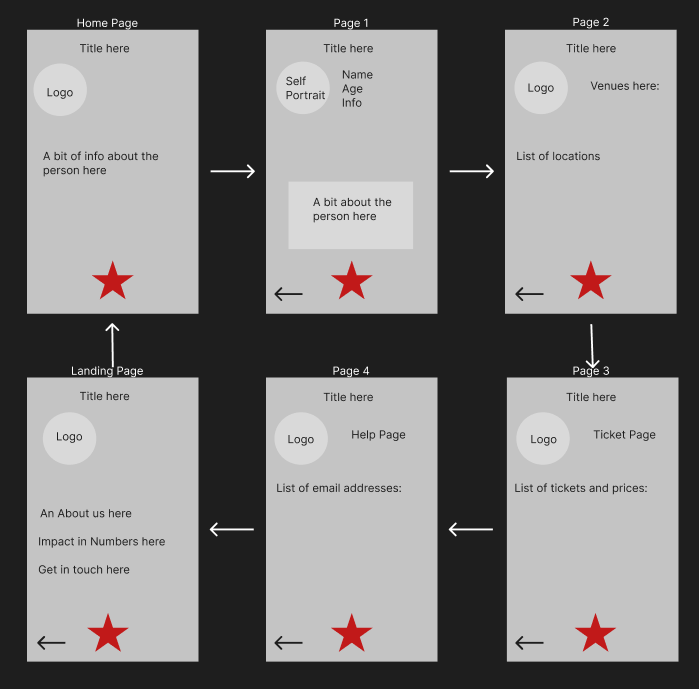 Home Page

Title here

Logo

A bit of info about the person here

Page 1

Title here

Self Portrait

Name
Age
Info

A bit about the person here

Page 2

Title here

Logo

Venues here:

List of locations

Landing Page

Title here

Logo

An About us here

Impact in Numbers here

Get in touch here

Page 4

Title here

Logo

Help Page

List of email addresses:

Page 3

Title here

Logo

Ticket Page

List of tickets and prices: